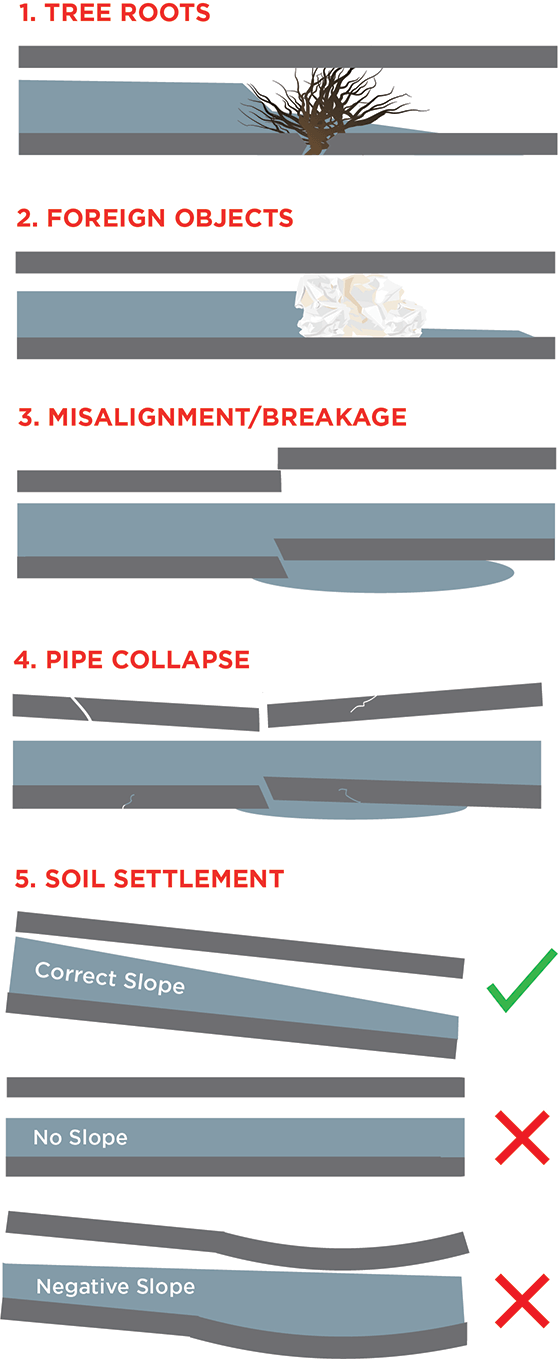 1. TREE ROOTS

2. FOREIGN OBJECTS

3. MISALIGNMENT/BREAKAGE

4. PIPE COLLAPSE

5. SOIL SETTLEMENT

Correct Slope

No Slope

Negative Slope