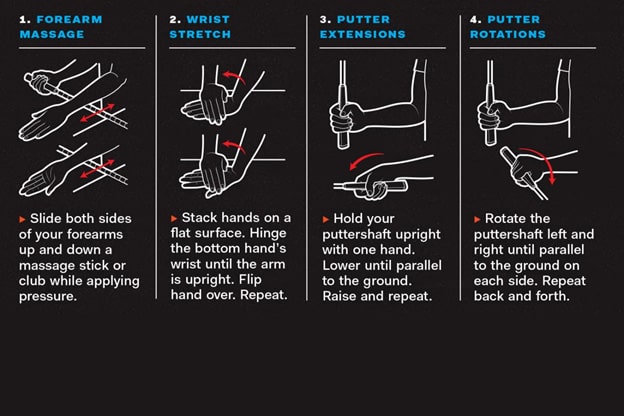 1. FOREARM MASSAGE

▸ Slide both sides of your forearms up and down a massage stick or club while applying pressure.

2. WRIST STRETCH

▸ Stack hands on a flat surface. Hinge the bottom hand's wrist until the arm is upright. Flip hand over. Repeat.

3. PUTTER EXTENSIONS

▸ Hold your puttershaft upright with one hand. Lower until parallel to the ground. Raise and repeat.

4. PUTTER ROTATIONS

▸ Rotate the puttershaft left and right until parallel to the ground on each side. Repeat back and forth.