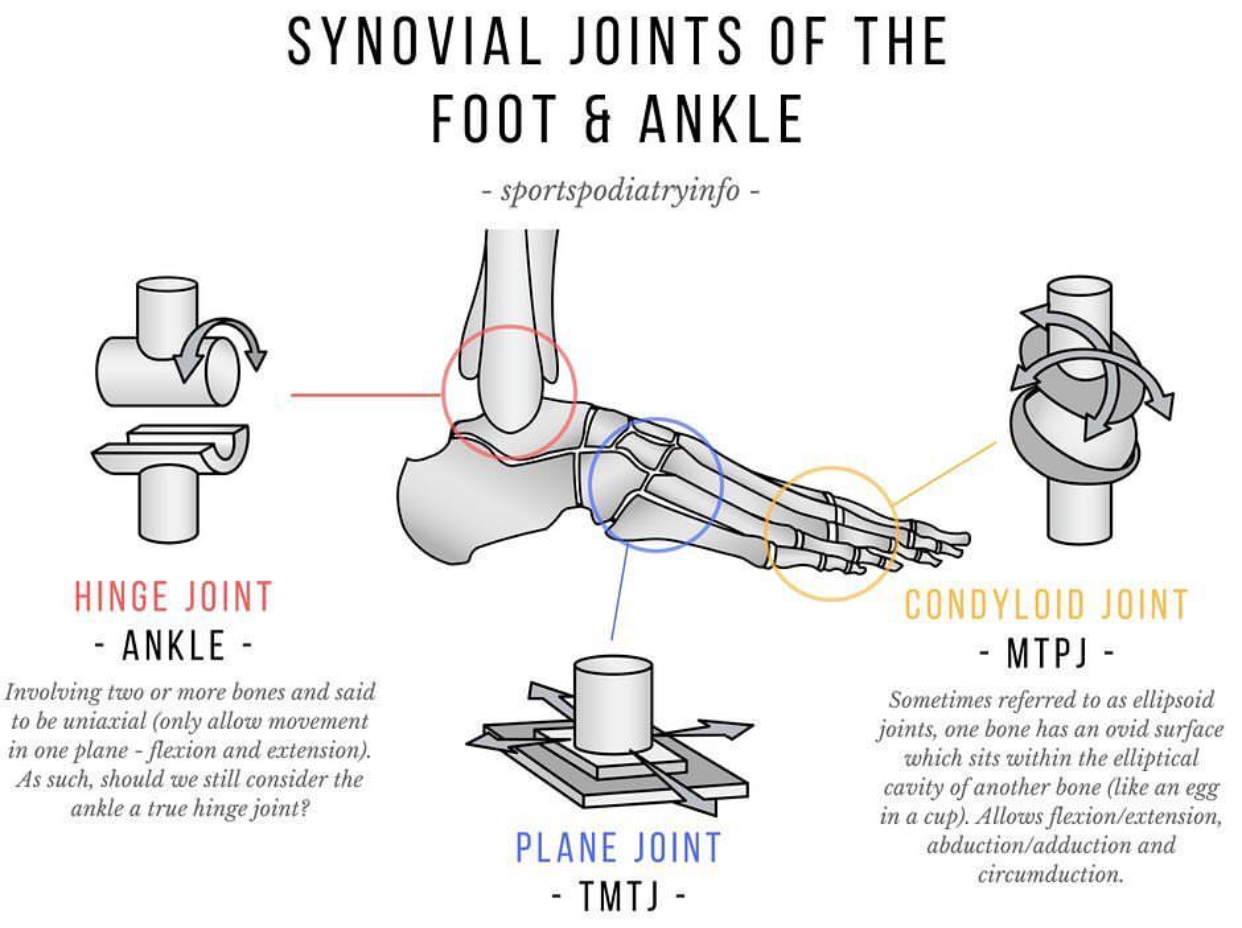 SYNOVIAL JOINTS OF THE FOOT & ANKLE

- sportspodiatryinfo -

HINGE JOINT
- ANKLE -

Involving two or more bones and said to be uniaxial (only allow movement in one plane - flexion and extension). As such, should we still consider the ankle a true hinge joint?

PLANE JOINT
- TMTJ -

CONDYLOID JOINT
- MTPJ -

Sometimes referred to as ellipsoid joints, one bone has an ovid surface which sits within the elliptical cavity of another bone (like an egg in a cup). Allows flexion/extension, abduction/adduction and circumduction.