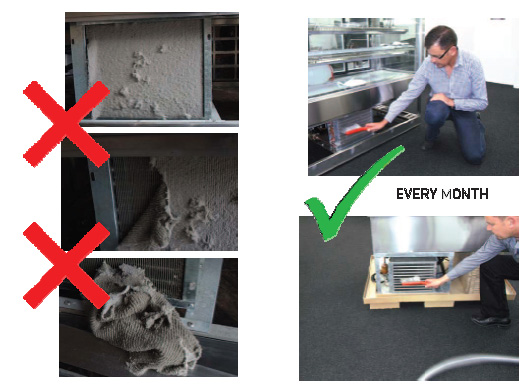 EVERY MONTH