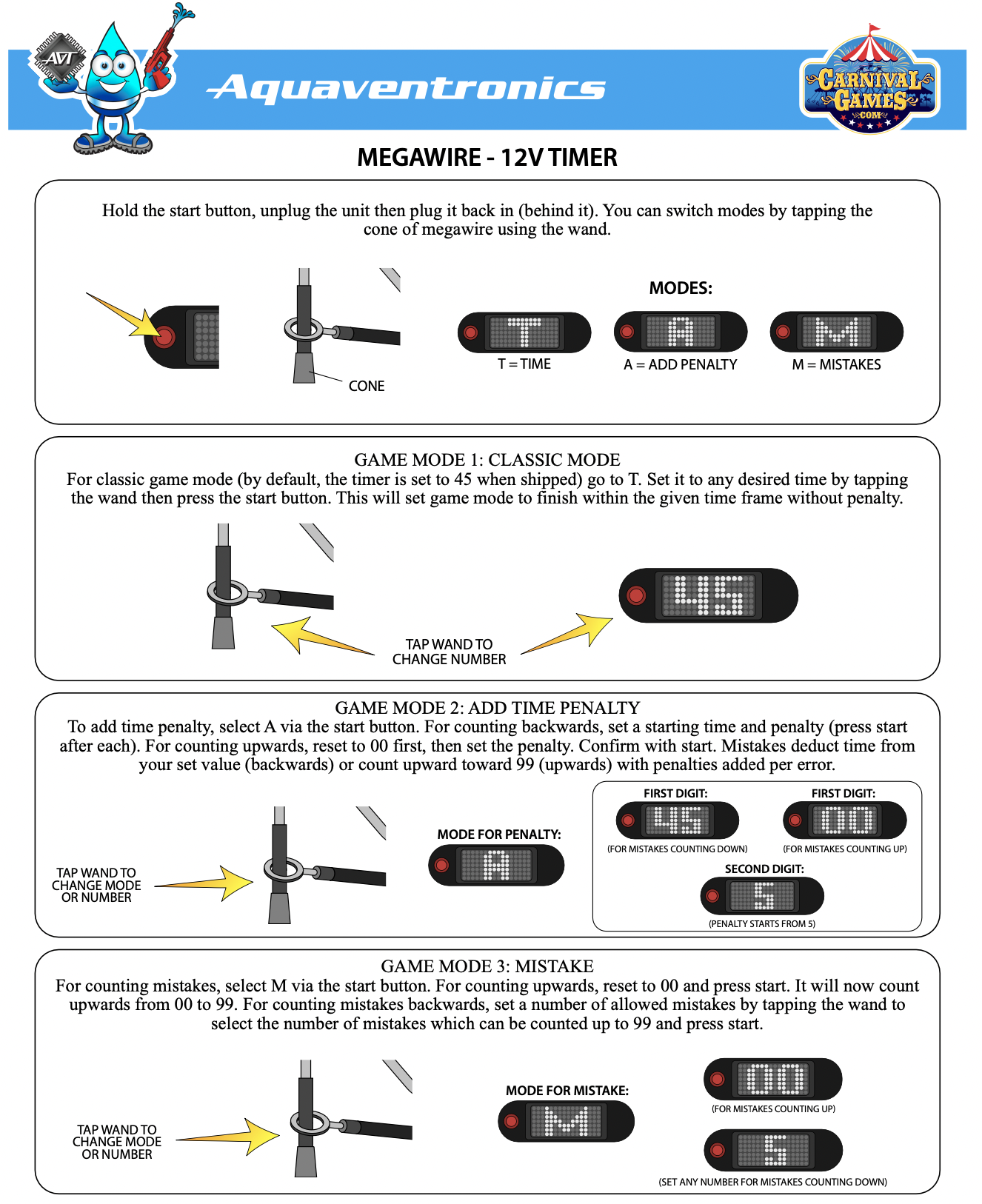 AVT

Aquaventronics

CARNIVAL GAMES .COM

MEGAWIRE - 12V TIMER

Hold the start button, unplug the unit then plug it back in (behind it). You can switch modes by tapping the cone of megawire using the wand.

CONE

MODES:

T

T = TIME

A

A = ADD PENALTY

M

M = MISTAKES

GAME MODE 1: CLASSIC MODE
For classic game mode (by default, the timer is set to 45 when shipped) go to T. Set it to any desired time by tapping the wand then press the start button. This will set game mode to finish within the given time frame without penalty.

TAP WAND TO CHANGE NUMBER

45

GAME MODE 2: ADD TIME PENALTY
To add time penalty, select A via the start button. For counting backwards, set a starting time and penalty (press start after each). For counting upwards, reset to 00 first, then set the penalty. Confirm with start. Mistakes deduct time from your set value (backwards) or count upward toward 99 (upwards) with penalties added per error.

TAP WAND TO CHANGE MODE OR NUMBER

MODE FOR PENALTY:

A

FIRST DIGIT:

45

(FOR MISTAKES COUNTING DOWN)

FIRST DIGIT:

00

(FOR MISTAKES COUNTING UP)

SECOND DIGIT:

5

(PENALTY STARTS FROM 5)

GAME MODE 3: MISTAKE
For counting mistakes, select M via the start button. For counting upwards, reset to 00 and press start. It will now count upwards from 00 to 99. For counting mistakes backwards, set a number of allowed mistakes by tapping the wand to select the number of mistakes which can be counted up to 99 and press start.

TAP WAND TO CHANGE MODE OR NUMBER

MODE FOR MISTAKE:

M

00

(FOR MISTAKES COUNTING UP)

5

(SET ANY NUMBER FOR MISTAKES COUNTING DOWN)